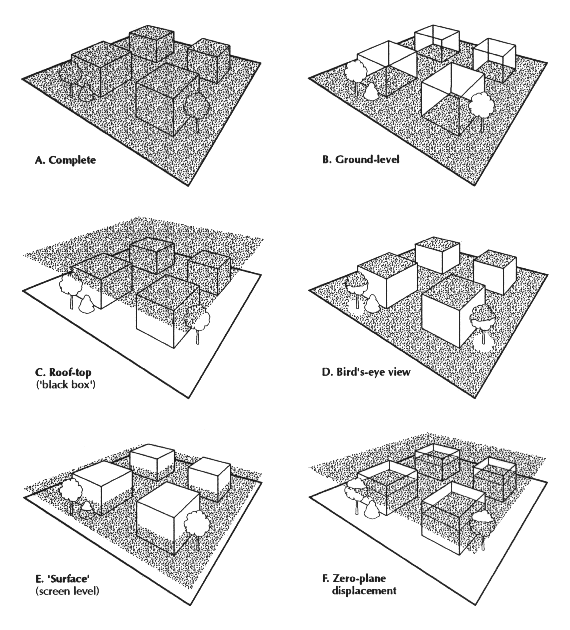 A. Complete

B. Ground-level

C. Roof-top
('black box')

D. Bird's-eye view

E. 'Surface'
(screen level)

F. Zero-plane
displacement